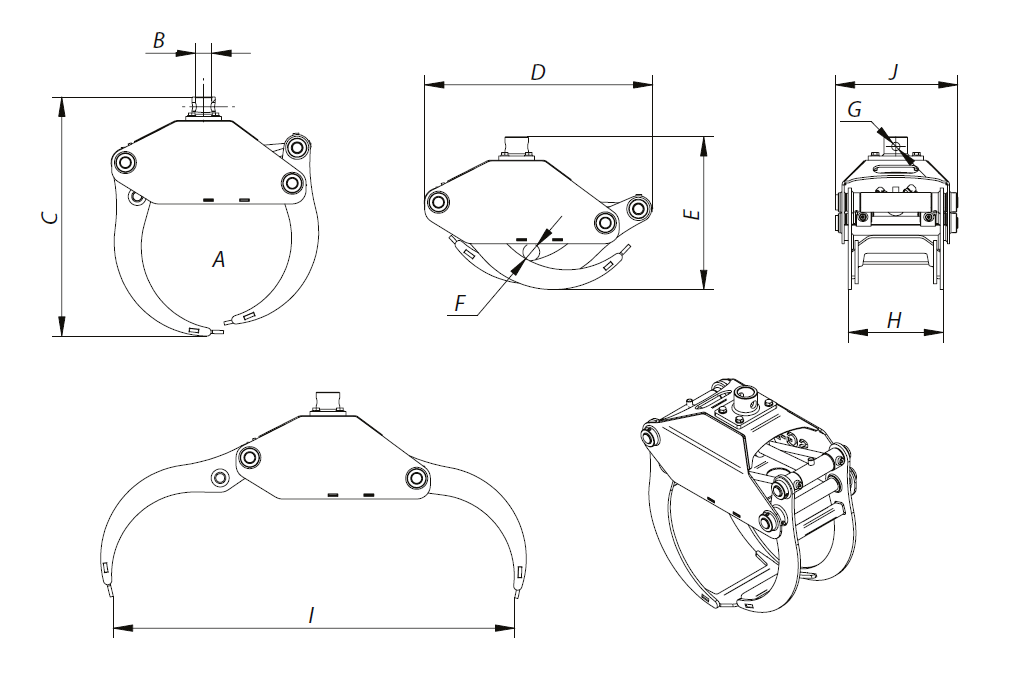 B
C
A
D
E
F
J
G
H
I